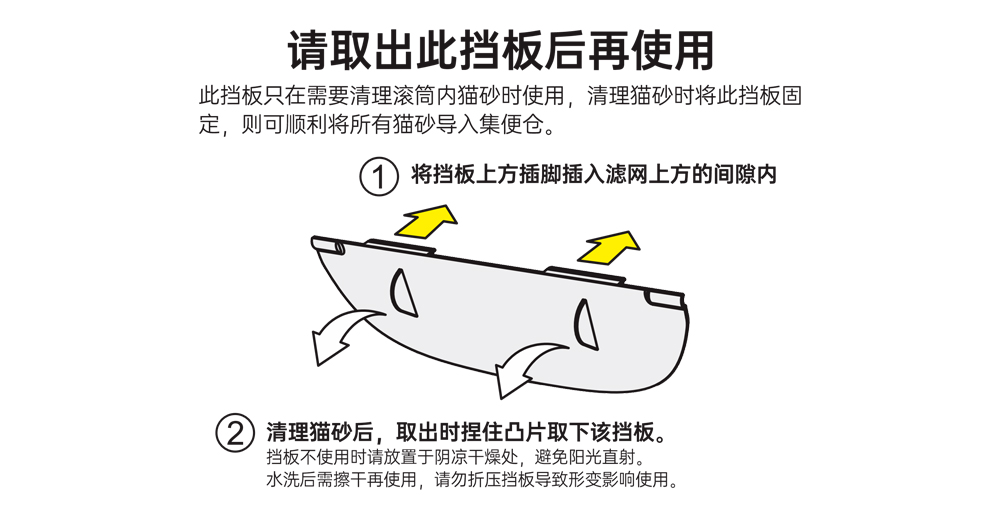 请取出此挡板后再使用

此挡板只在需要清理滚筒内猫砂时使用，清理猫砂时将此挡板固定，则可顺利将所有猫砂导入集便仓。

① 将挡板上方插脚插入滤网上方的间隙内

② 清理猫砂后，取出时捏住凸片取下该挡板。
挡板不使用时请放置于阴凉干燥处，避免阳光直射。
水洗后需擦干再使用，请勿折压挡板导致形变影响使用。